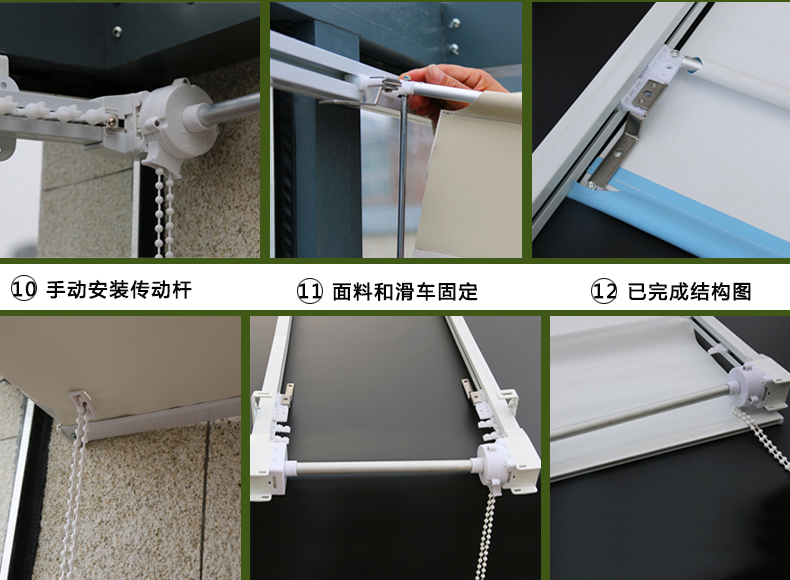 ⑩ 手动安装传动杆

⑪ 面料和滑车固定

⑫ 已完成结构图